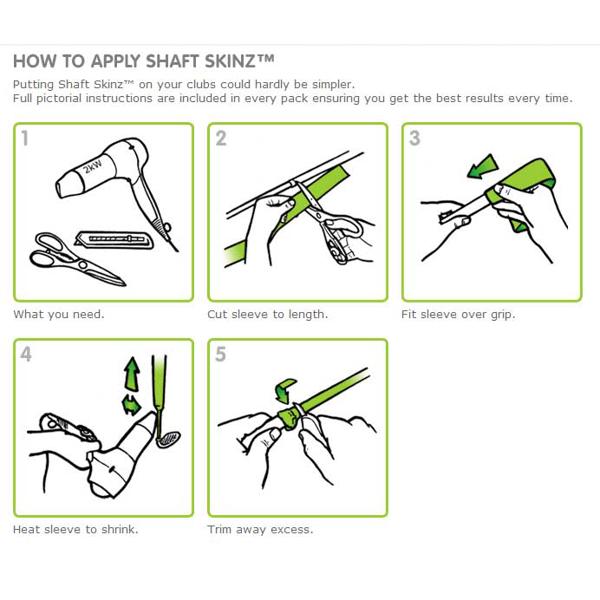 HOW TO APPLY SHAFT SKINZ™

Putting Shaft Skinz™ on your clubs could hardly be simpler.
Full pictorial instructions are included in every pack ensuring you get the best results every time.

1

2kW

What you need.

2

Cut sleeve to length.

3

Fit sleeve over grip.

4

Heat sleeve to shrink.

5

Trim away excess.